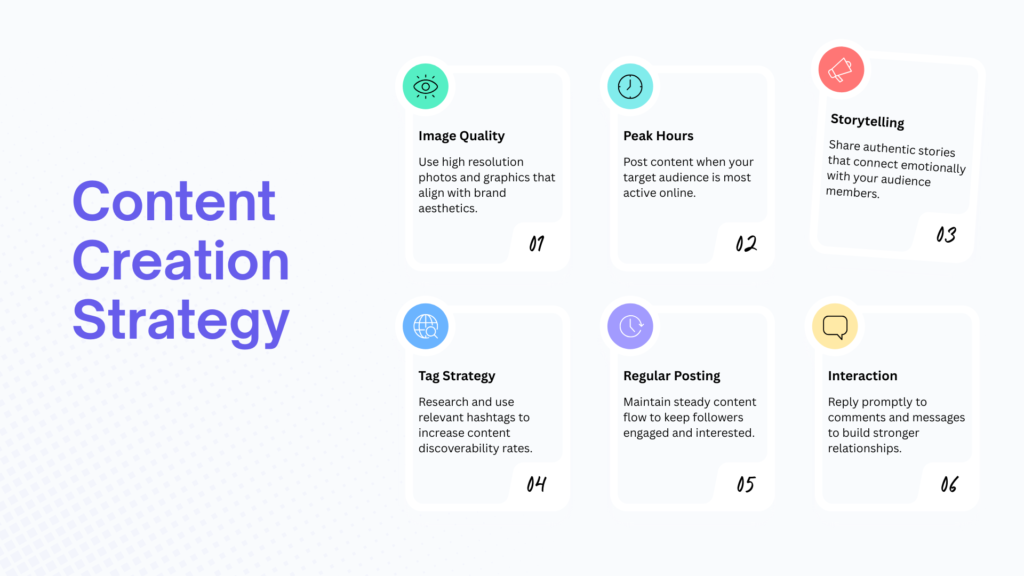 Content Creation Strategy

Image Quality

Use high resolution photos and graphics that align with brand aesthetics.

01

Peak Hours

Post content when your target audience is most active online.

02

Storytelling

Share authentic stories that connect emotionally with your audience members.

03

Tag Strategy

Research and use relevant hashtags to increase content discoverability rates.

04

Regular Posting

Maintain steady content flow to keep followers engaged and interested.

05

Interaction

Reply promptly to comments and messages to build stronger relationships.

06